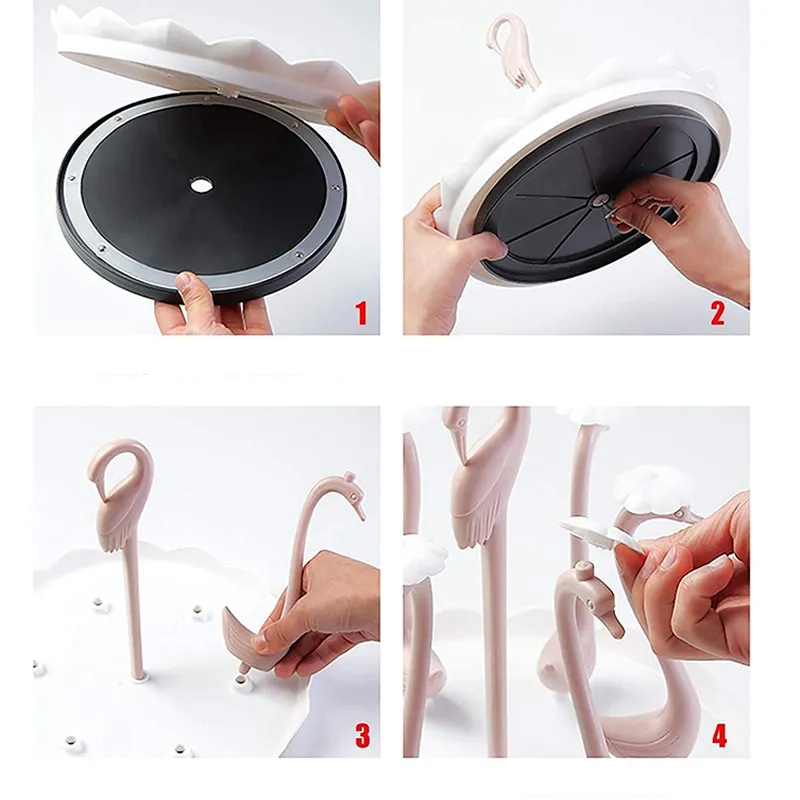 1

2

3

4